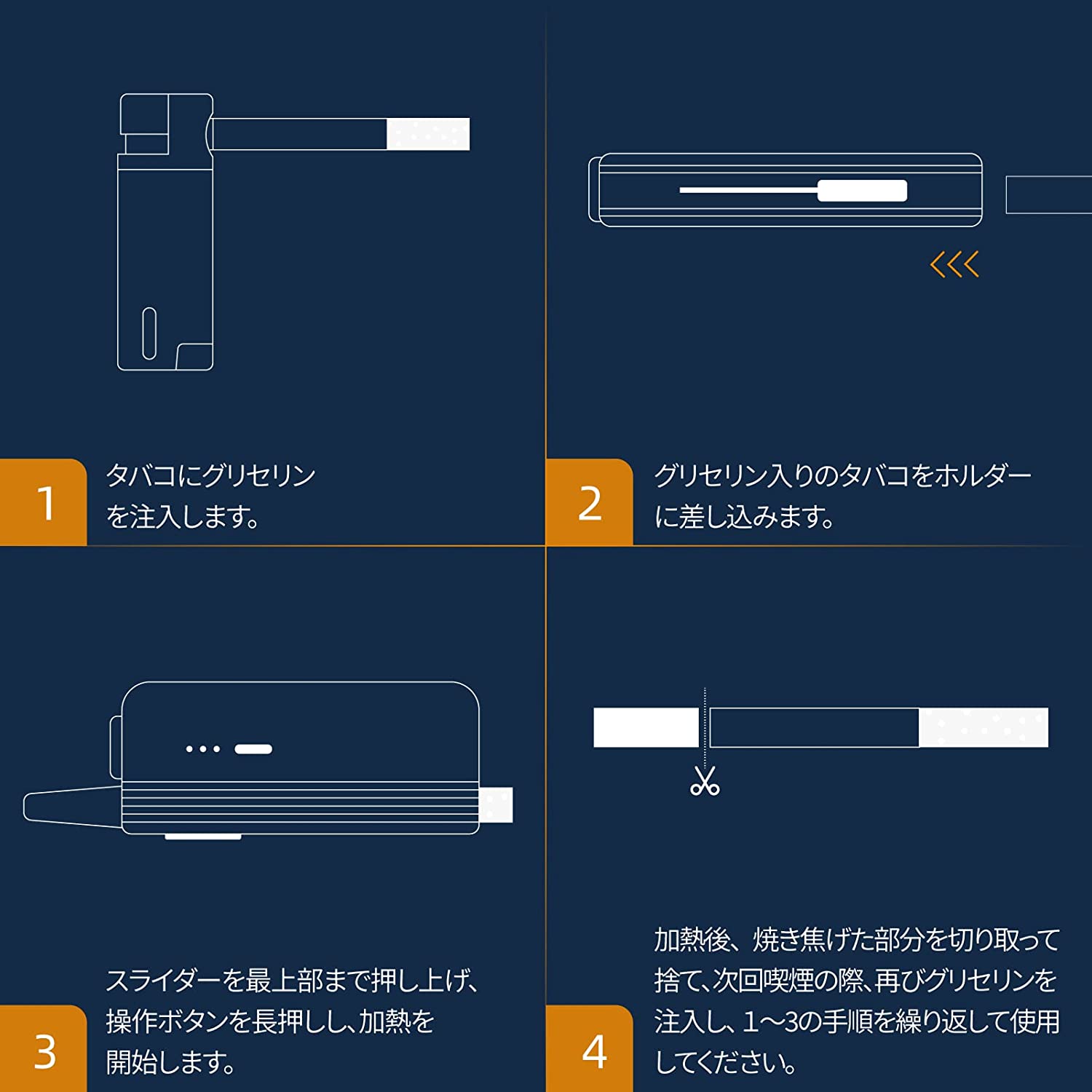 1
タバコにグリセリンを注入します。

2
グリセリン入りのタバコをホルダーに差し込みます。

3
スライダーを最上部まで押し上げ、操作ボタンを長押しし、加熱を開始します。

4
加熱後、焼き焦げた部分を切り取って捨て、次回喫煙の際、再びグリセリンを注入し、1~3の手順を繰り返して使用してください。