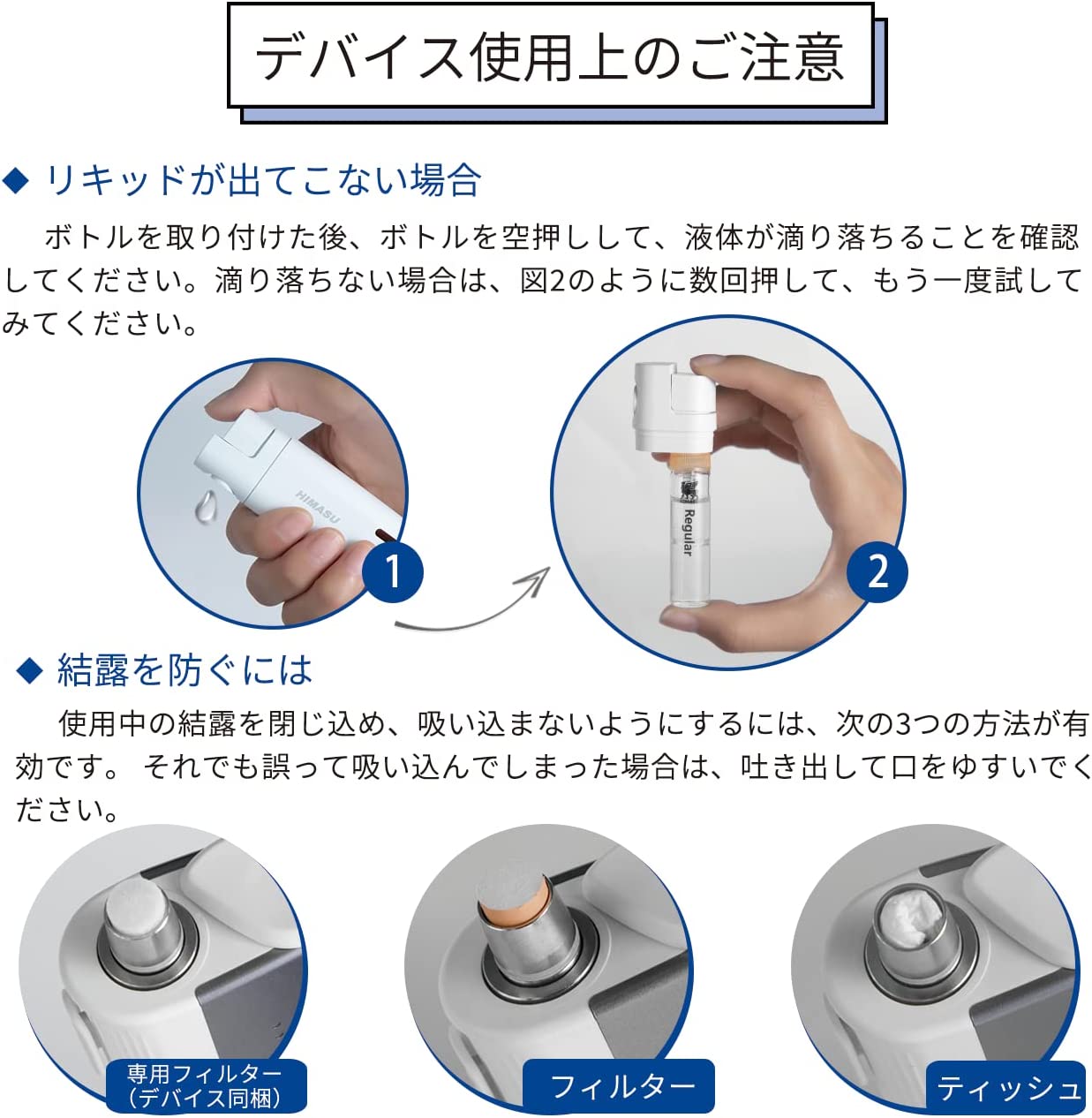 デバイス使用上のご注意

◆ リキッドが出てこない場合

ボトルを取り付けた後、ボトルを空押しして、液体が滴り落ちることを確認してください。滴り落ちない場合は、図2のように数回押して、もう一度試してみてください。

HIMASU

1

Regular

2

◆ 結露を防ぐには

使用中の結露を閉じ込め、吸い込まないようにするには、次の3つの方法が有効です。 それでも誤って吸い込んでしまった場合は、吐き出して口をゆすいでください。

専用フィルター（デバイス同梱）

フィルター

ティッシュ