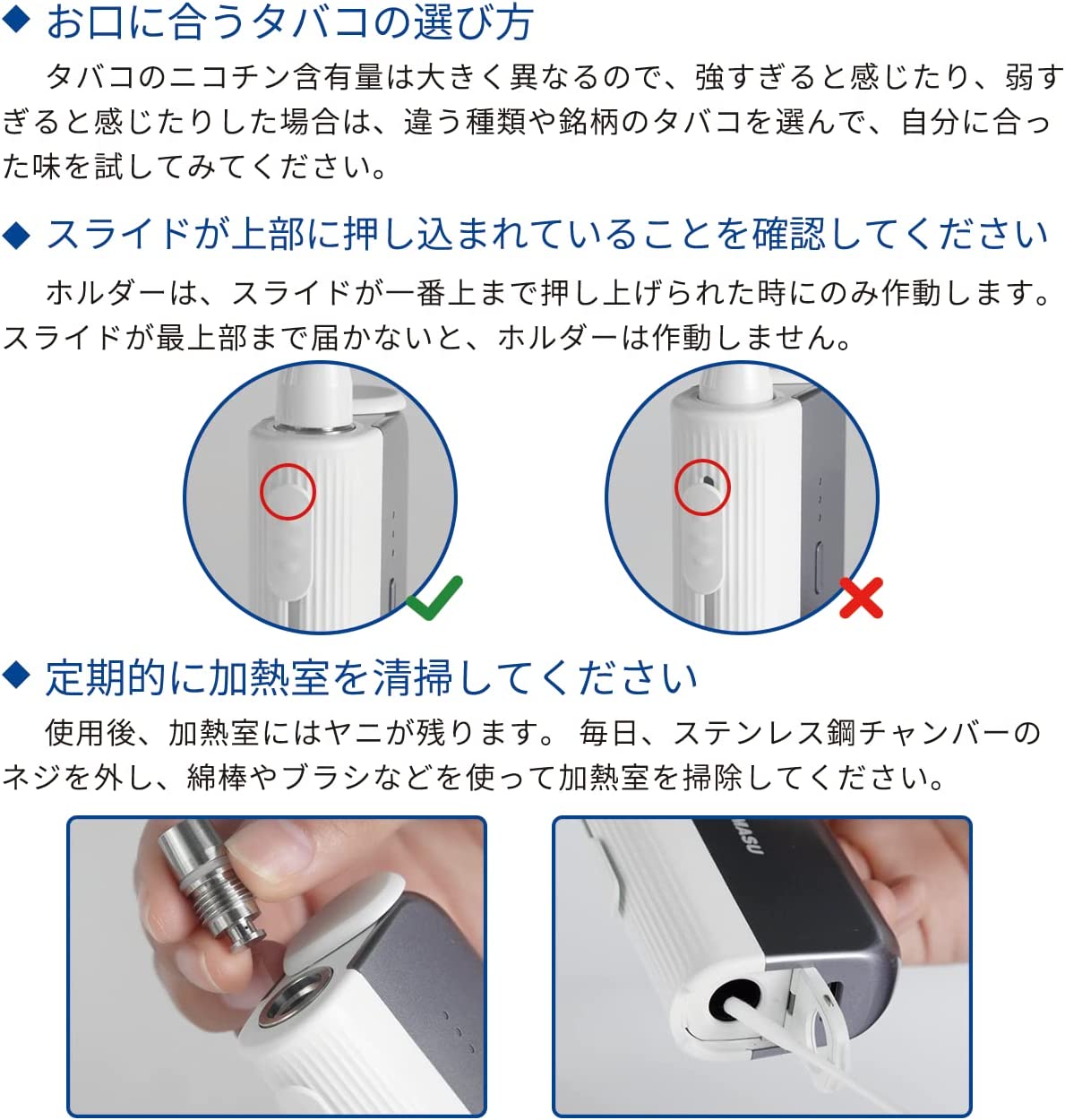 ◆ お口に合うタバコの選び方

タバコのニコチン含有量は大きく異なるので、強すぎると感じたり、弱すぎると感じたりした場合は、違う種類や銘柄のタバコを選んで、自分に合った味を試してみてください。

◆ スライドが上部に押し込まれていることを確認してください

ホルダーは、スライドが一番上まで押し上げられた時にのみ作動します。スライドが最上部まで届かないと、ホルダーは作動しません。

◆ 定期的に加熱室を清掃してください

使用後、加熱室にはヤニが残ります。 毎日、ステンレス鋼チャンバーのネジを外し、綿棒やブラシなどを使って加熱室を掃除してください。

MASU