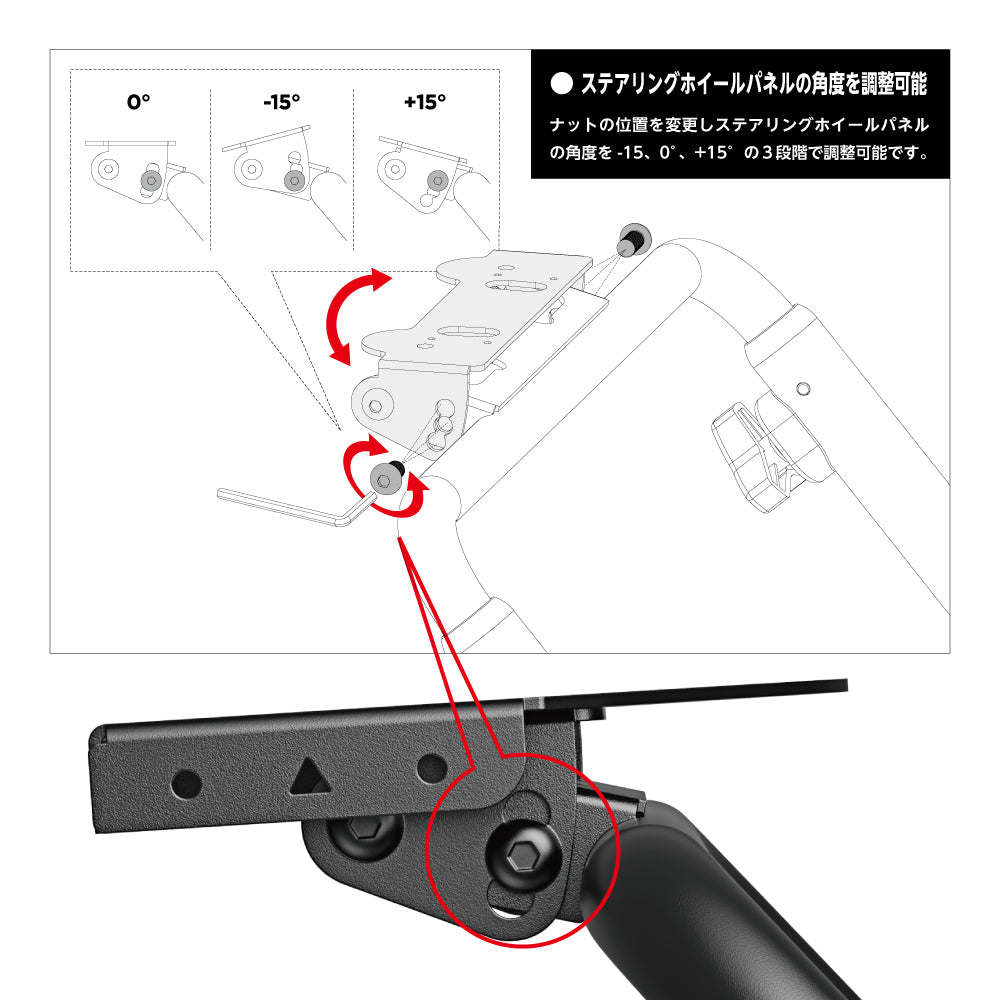 0°

-15°

+15°

● ステアリングホイールパネルの角度を調整可能

ナットの位置を変更しステアリングホイールパネルの角度を -15、0°、+15° の３段階で調整可能です。