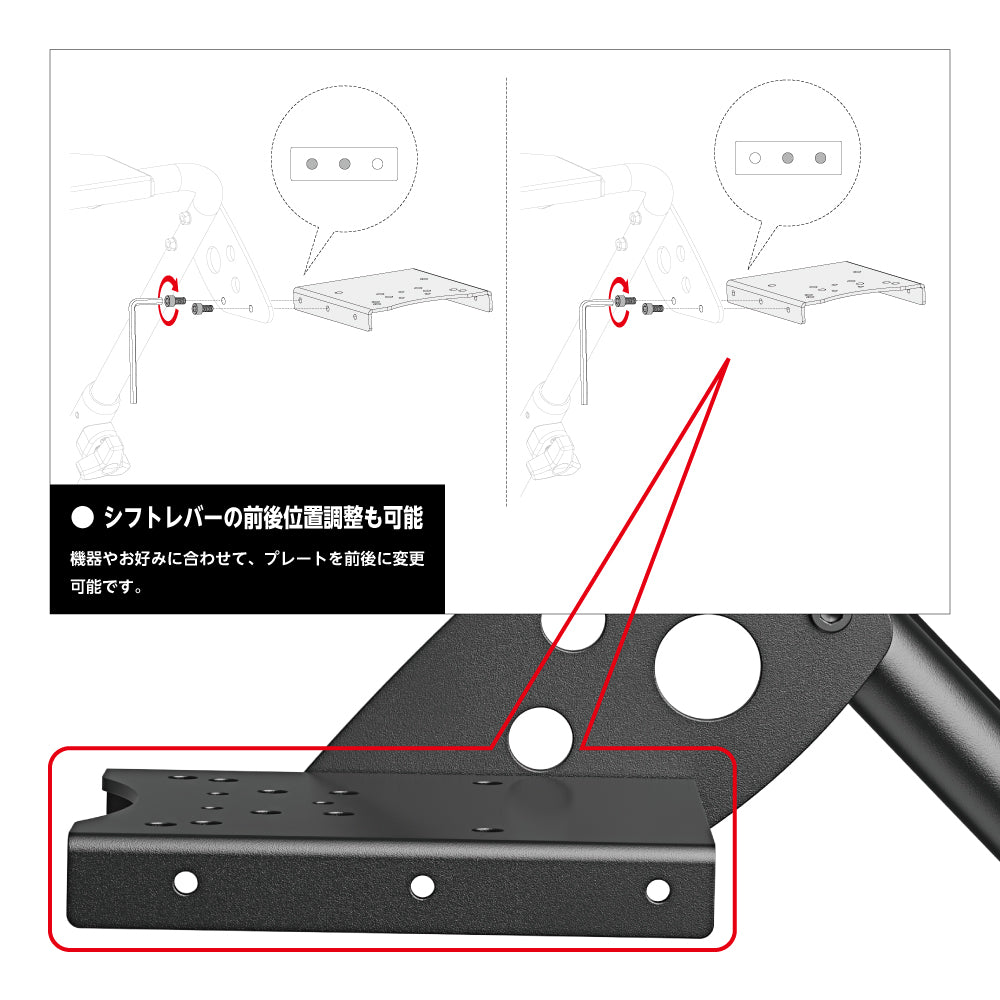 ● シフトレバーの前後位置調整も可能

機器やお好みに合わせて、プレートを前後に変更可能です。