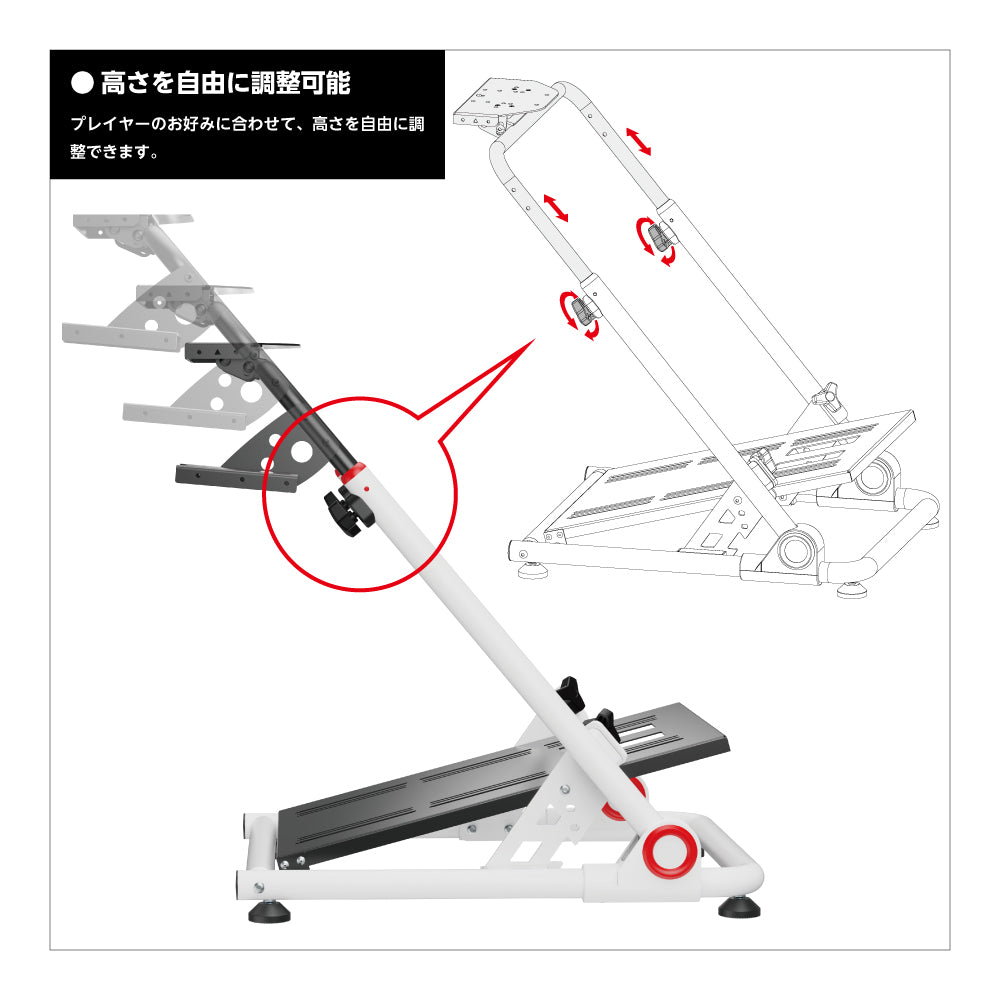 ● 高さを自由に調整可能

プレイヤーのお好みに合わせて、高さを自由に調整できます。