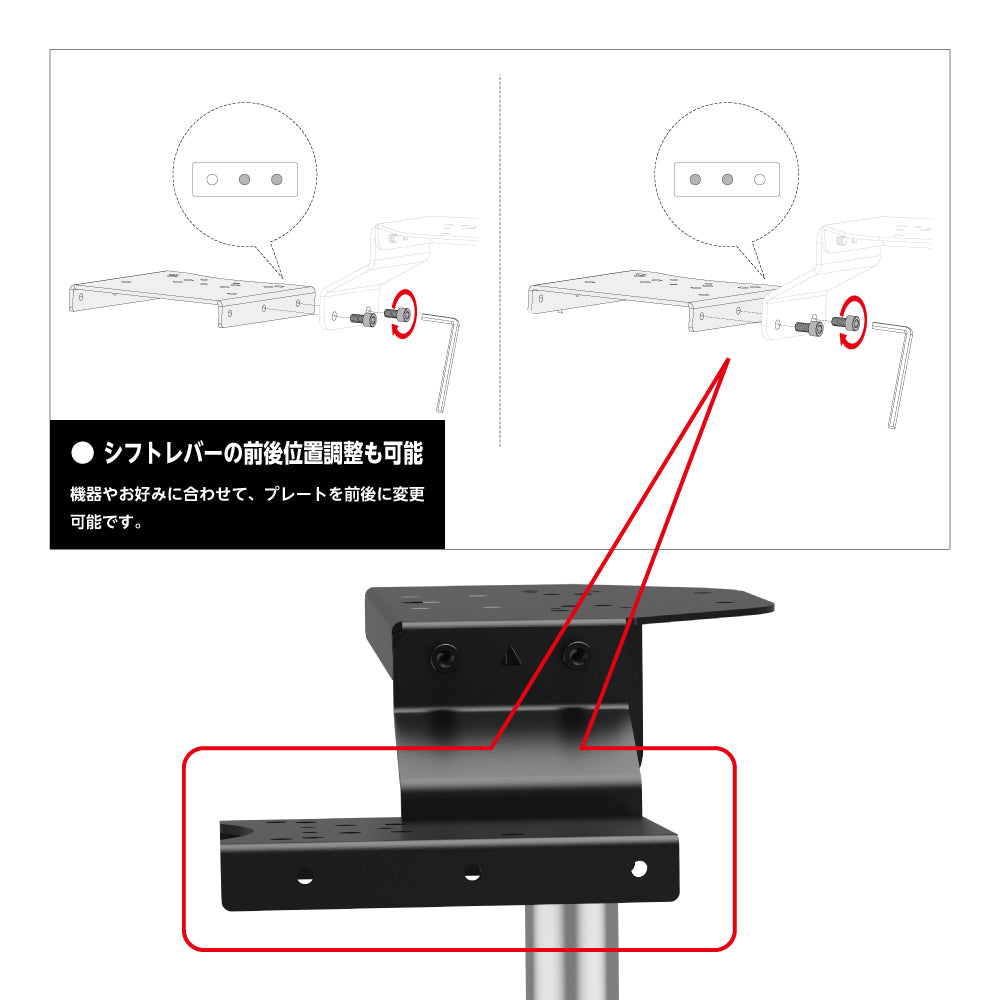 ● シフトレバーの前後位置調整も可能

機器やお好みに合わせて、プレートを前後に変更可能です。