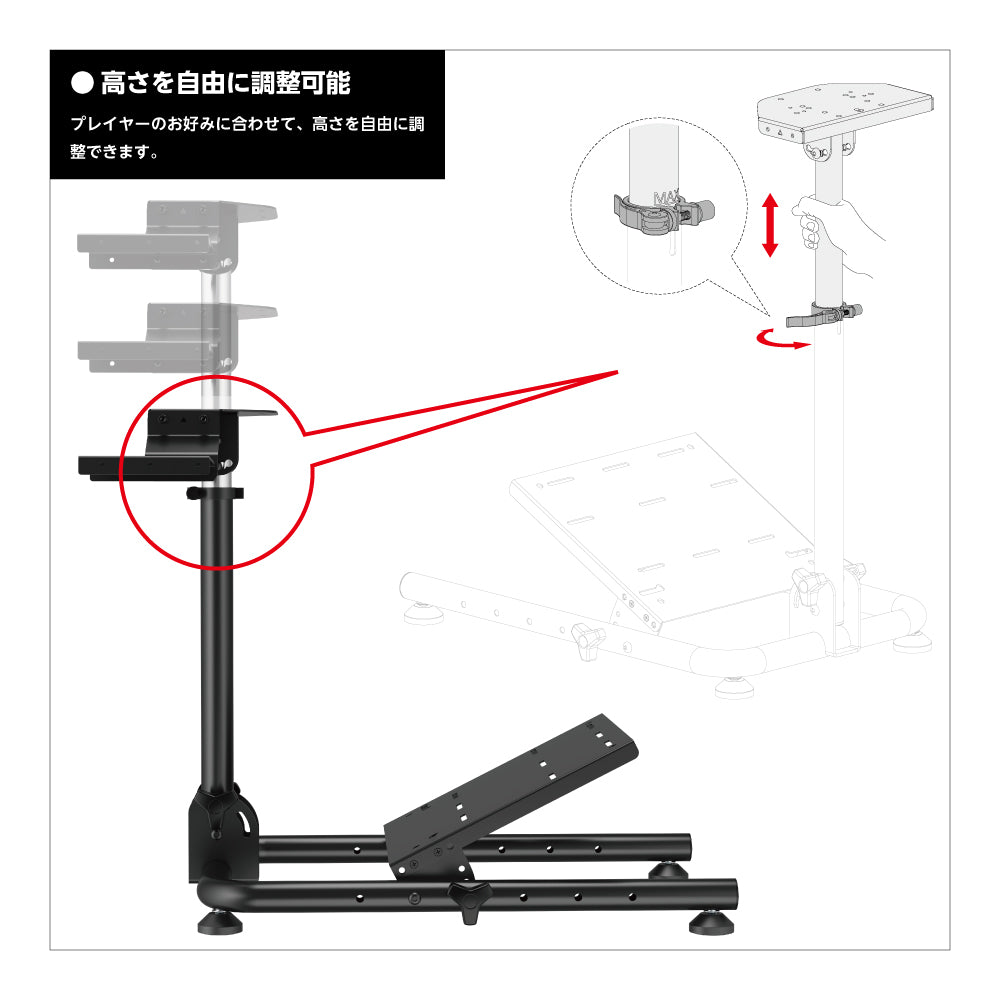 ● 高さを自由に調整可能

プレイヤーのお好みに合わせて、高さを自由に調整できます。

MAX