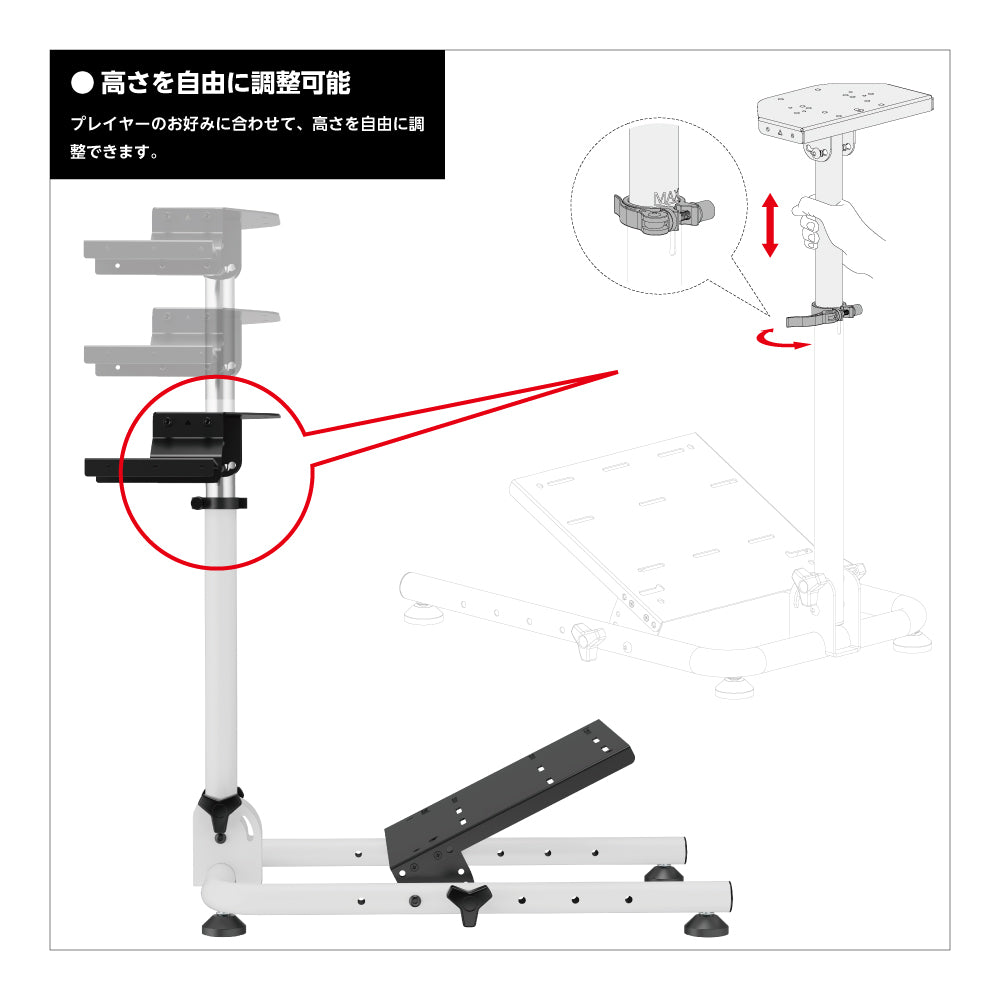 ● 高さを自由に調整可能

プレイヤーのお好みに合わせて、高さを自由に調整できます。

MAX